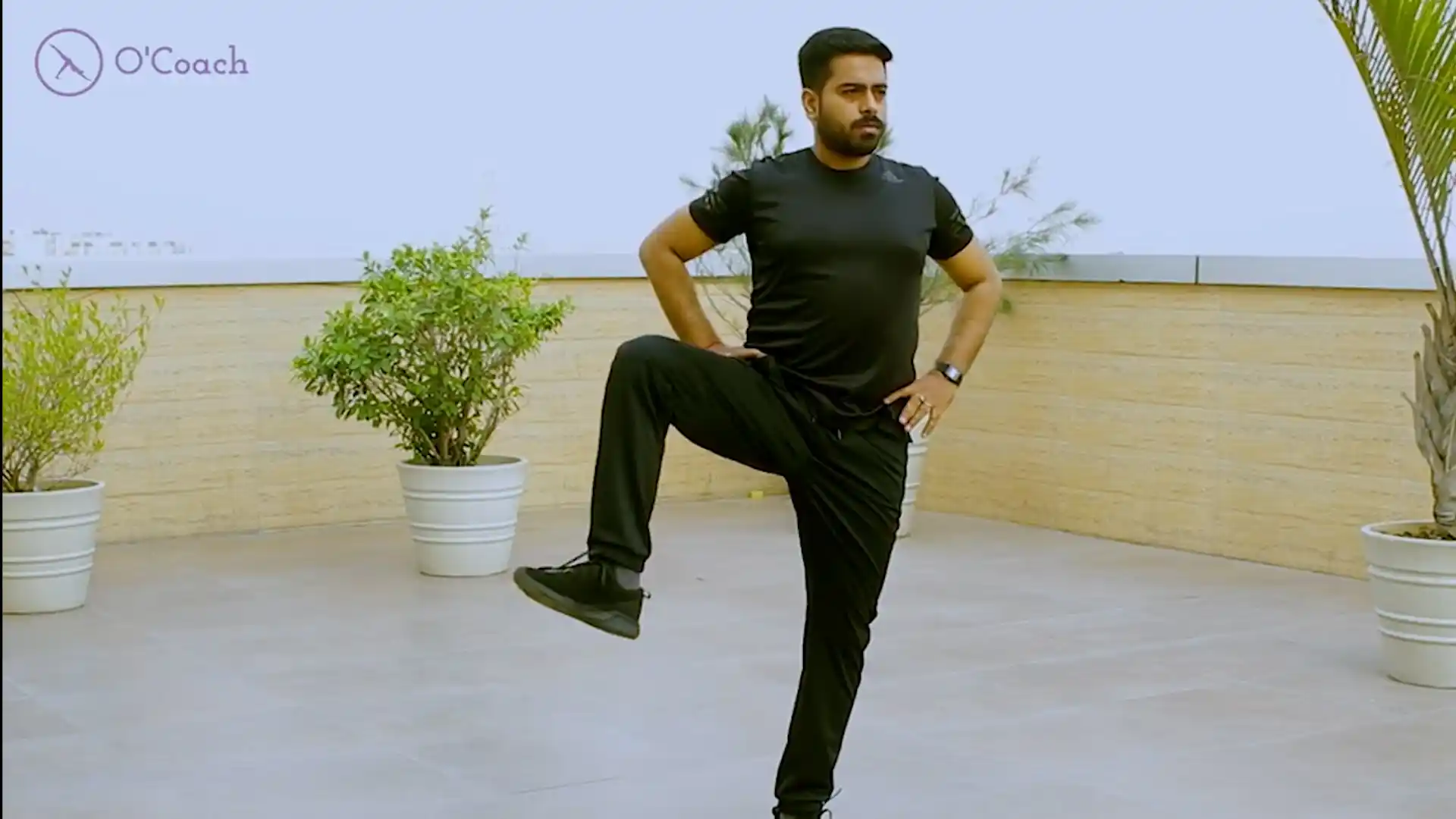 O'Coach