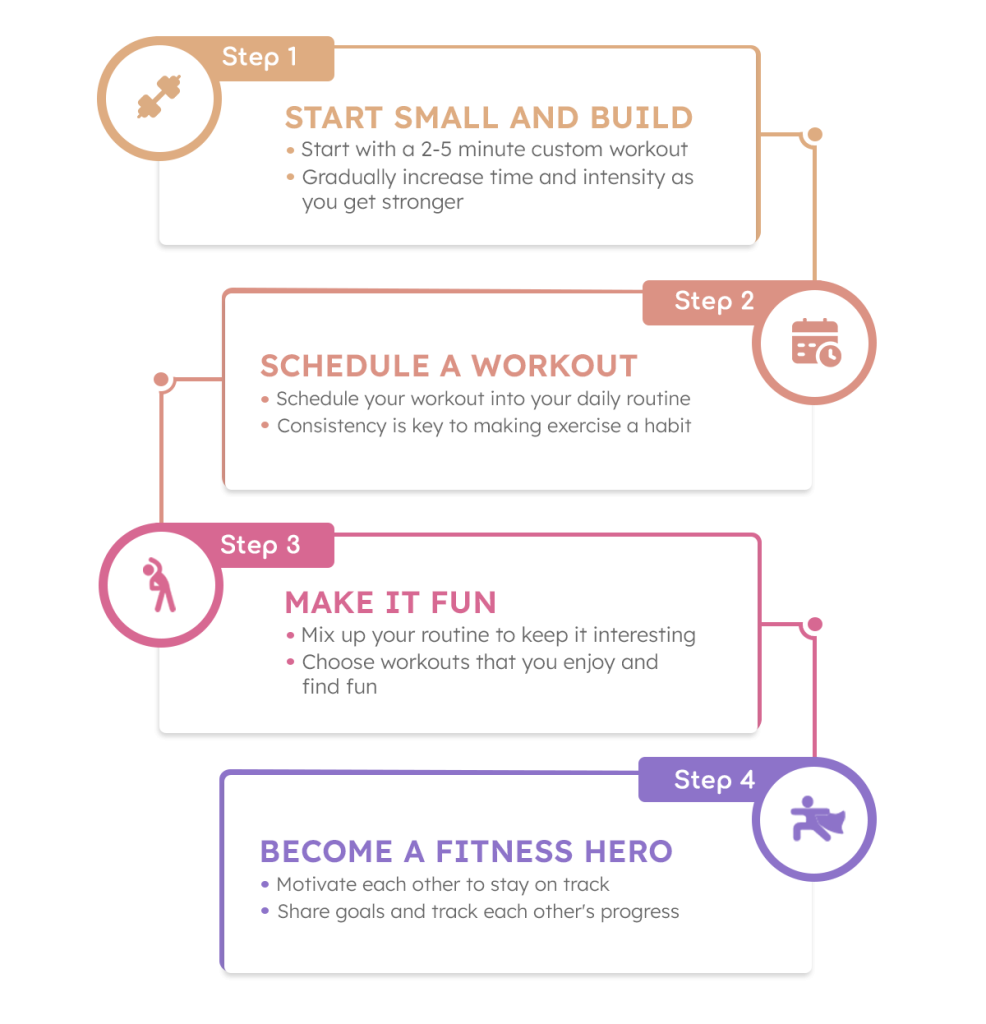 Step 1

START SMALL AND BUILD

• Start with a 2-5 minute custom workout
• Gradually increase time and intensity as you get stronger

Step 2

SCHEDULE A WORKOUT

• Schedule your workout into your daily routine
• Consistency is key to making exercise a habit

Step 3

MAKE IT FUN

• Mix up your routine to keep it interesting
• Choose workouts that you enjoy and find fun

Step 4

BECOME A FITNESS HERO

• Motivate each other to stay on track
• Share goals and track each other's progress